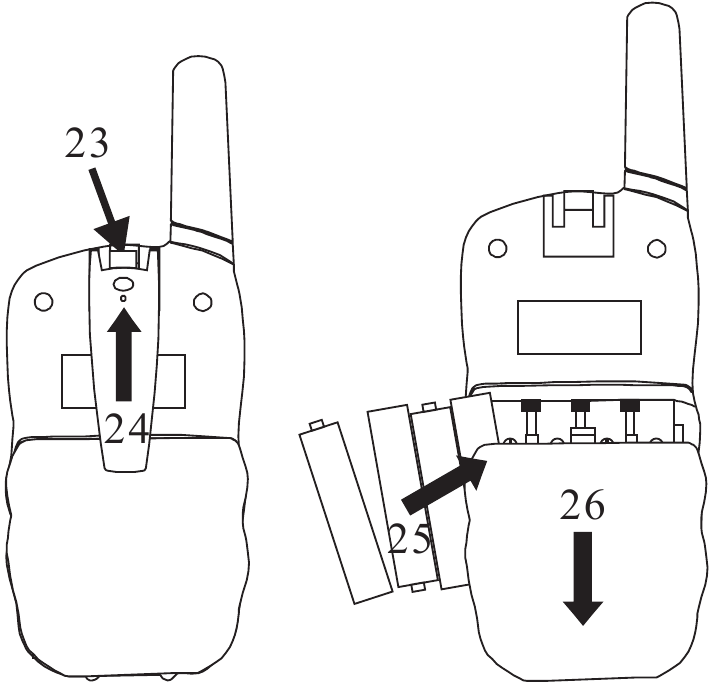 23
24
25
26