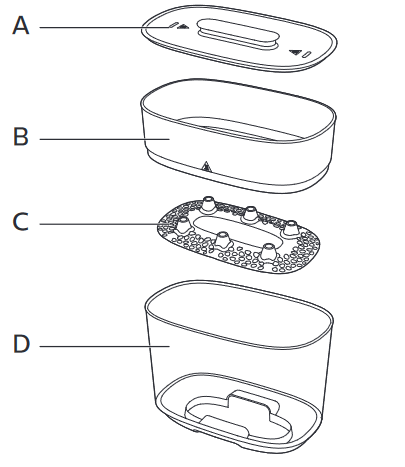 A
B
C
D