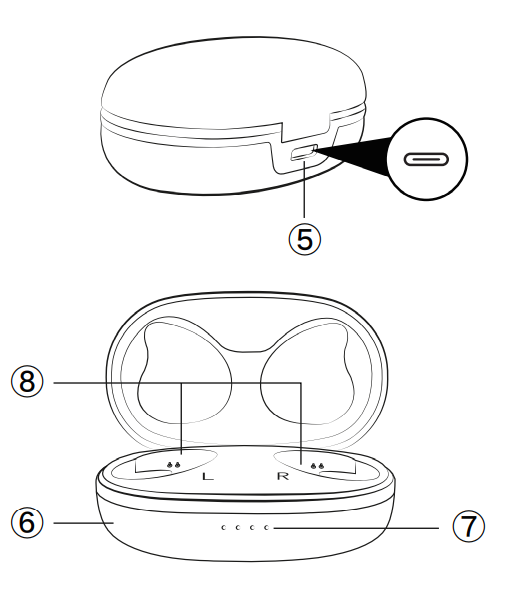 ⑤

⑧

L R

⑥

⑦